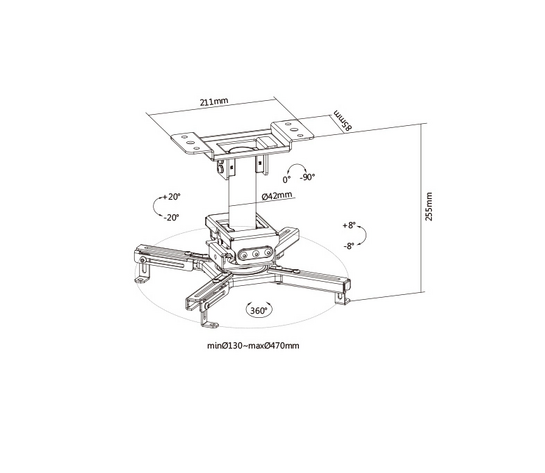 211mm

85mm

0° -90°

+20°

-20°

Ø42mm

255mm

+8°

-8°

360°

minØ130~maxØ470mm