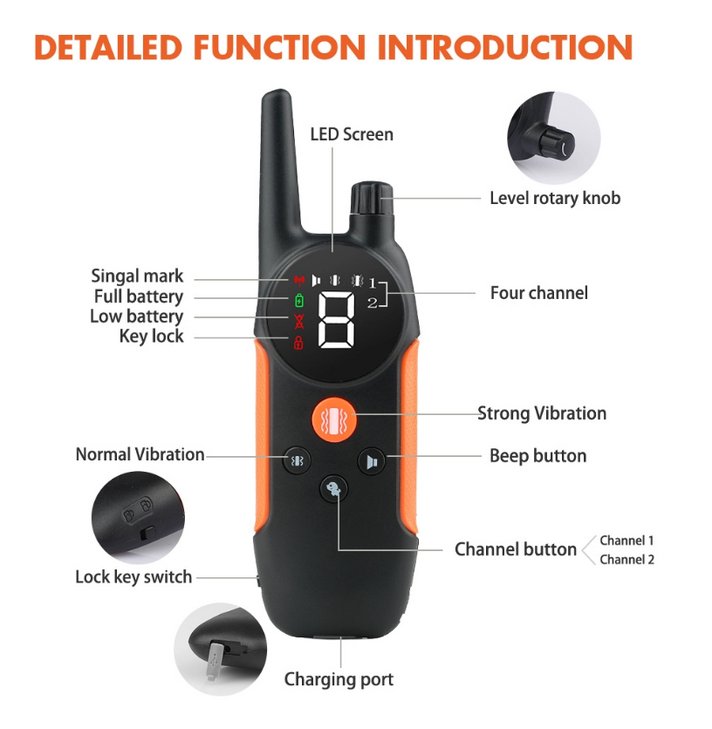 DETAILED FUNCTION INTRODUCTION

LED Screen

Level rotary knob

Singal mark
Full battery
Low battery
Key lock

1
2
8

Four channel

Strong Vibration

Normal Vibration

Beep button

Channel button

Channel 1
Channel 2

Lock key switch

Charging port